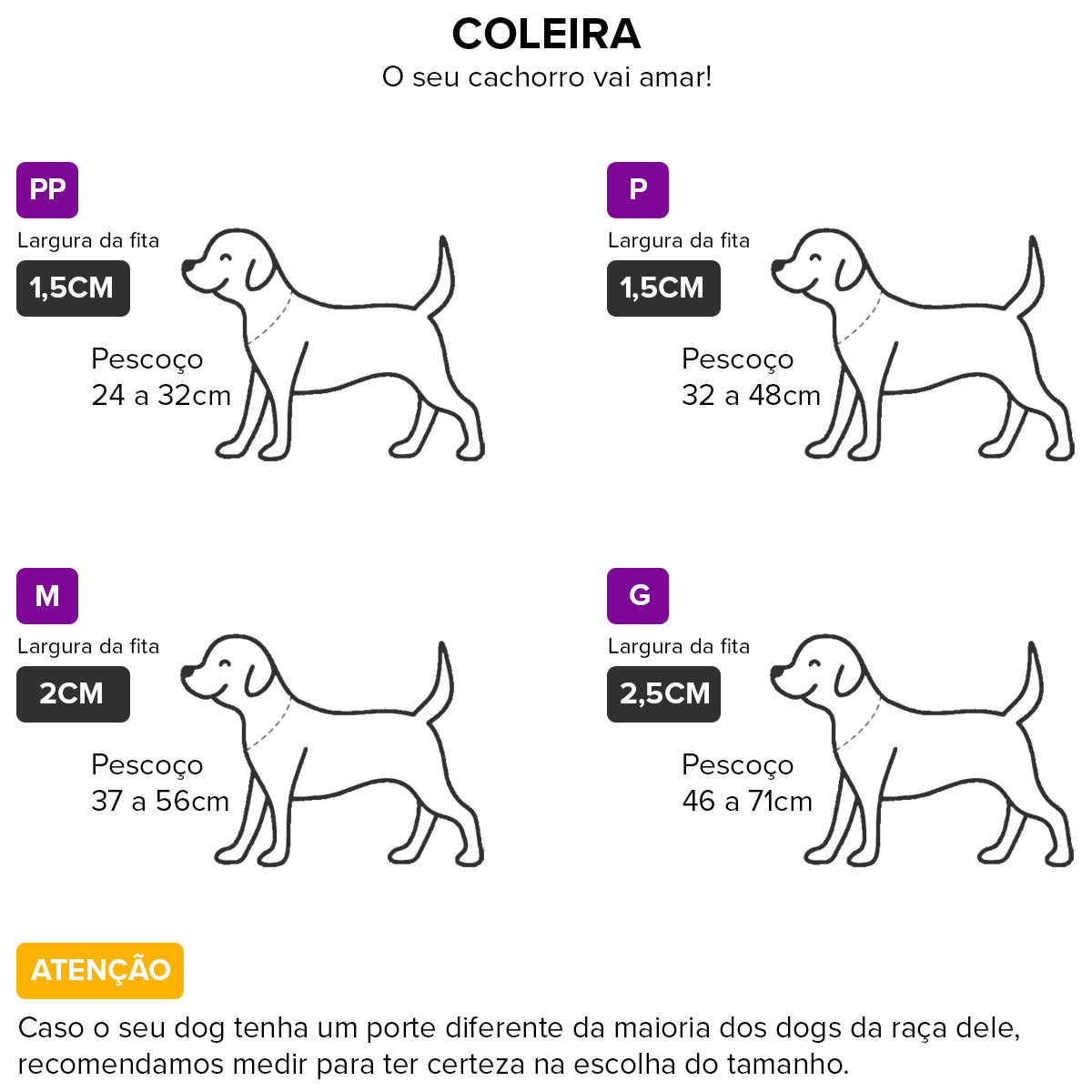 COLEIRA
O seu cachorro vai amar!

PP
Largura da fita
1,5CM
Pescoço
24 a 32cm

P
Largura da fita
1,5CM
Pescoço
32 a 48cm

M
Largura da fita
2CM
Pescoço
37 a 56cm

G
Largura da fita
2,5CM
Pescoço
46 a 71cm

ATENÇÃO
Caso o seu dog tenha um porte diferente da maioria dos dogs da raça dele, recomendamos medir para ter certeza na escolha do tamanho.